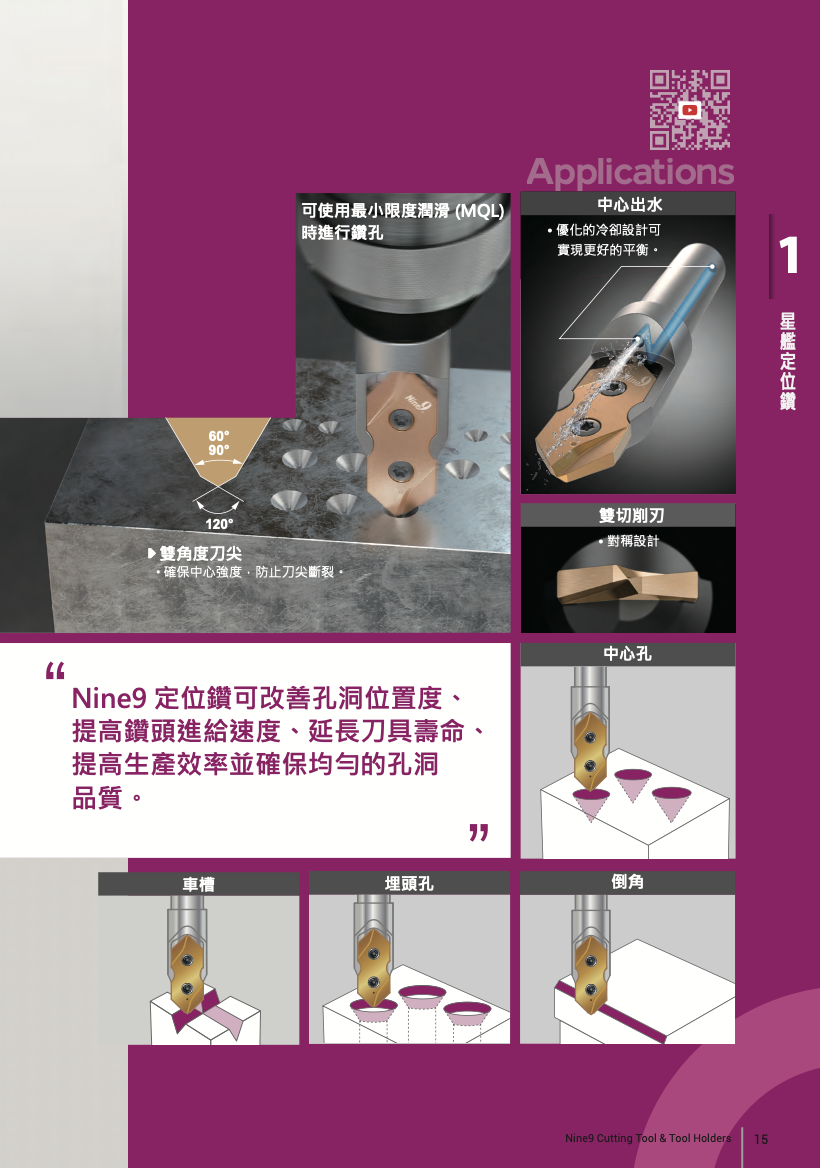 Applications

可使用最小限度潤滑 (MQL) 時進行鑽孔

中心出水
• 優化的冷卻設計可實現更好的平衡。

1

星艦定位鑽

Nine9

60°
90°

120°

▶ 雙角度刀尖
• 確保中心強度，防止刀尖斷裂。

雙切削刃
• 對稱設計

中心孔

“ Nine9 定位鑽可改善孔洞位置度、提高鑽頭進給速度、延長刀具壽命、提高生產效率並確保均勻的孔洞品質。 ”

車槽

埋頭孔

倒角

Nine9 Cutting Tool & Tool Holders 15