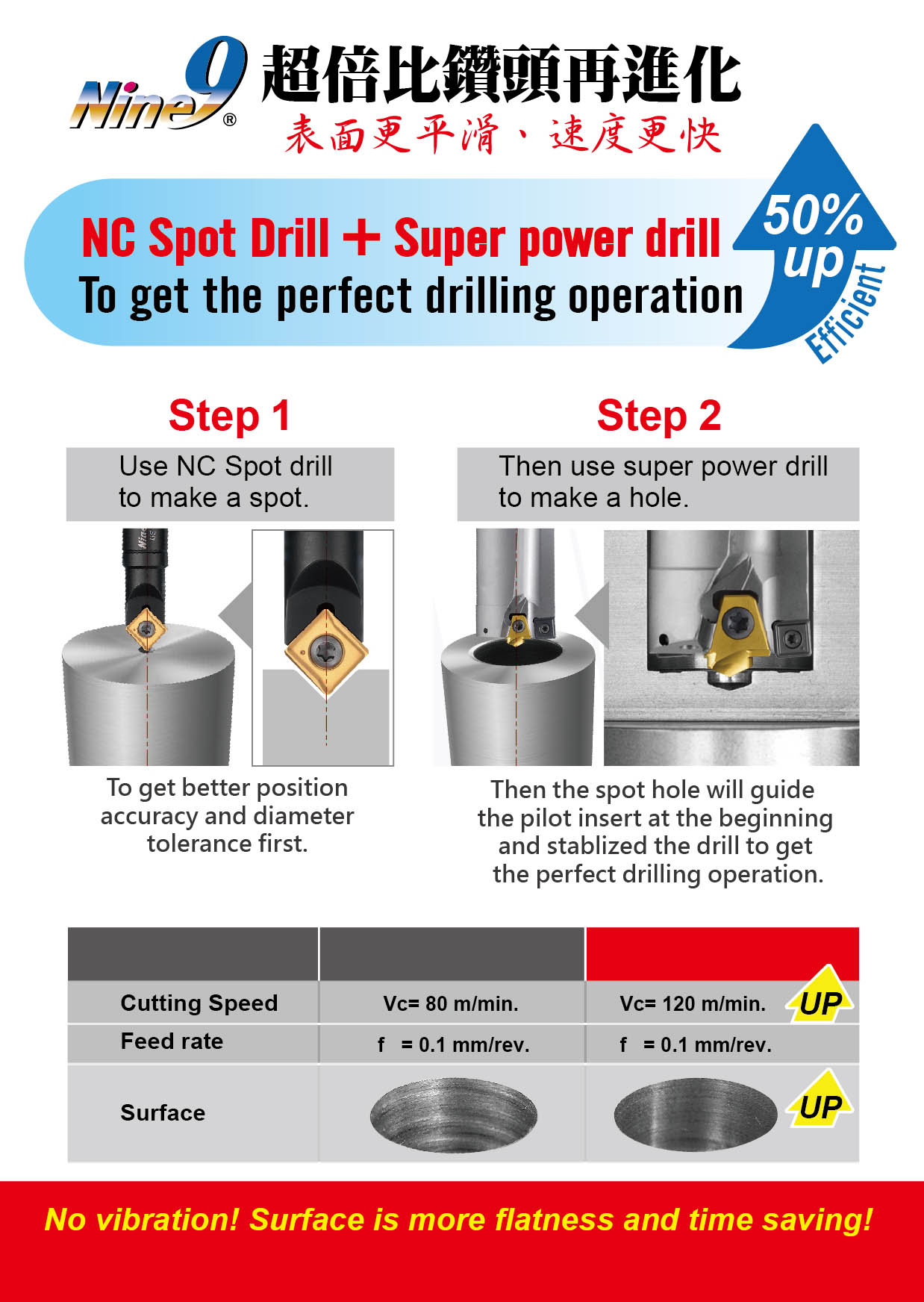 Nine9®

超倍比鑽頭再進化

表面更平滑、速度更快

NC Spot Drill + Super power drill

To get the perfect drilling operation

50% up

Efficient

Step 1

Use NC Spot drill to make a spot.

To get better position accuracy and diameter tolerance first.

Step 2

Then use super power drill to make a hole.

Then the spot hole will guide the pilot insert at the beginning and stablized the drill to get the perfect drilling operation.

| | | |
|---|---|---|
| Cutting Speed | Vc= 80 m/min. | Vc= 120 m/min. UP |
| Feed rate | f = 0.1 mm/rev. | f = 0.1 mm/rev. |
| Surface | | UP |

No vibration! Surface is more flatness and time saving!